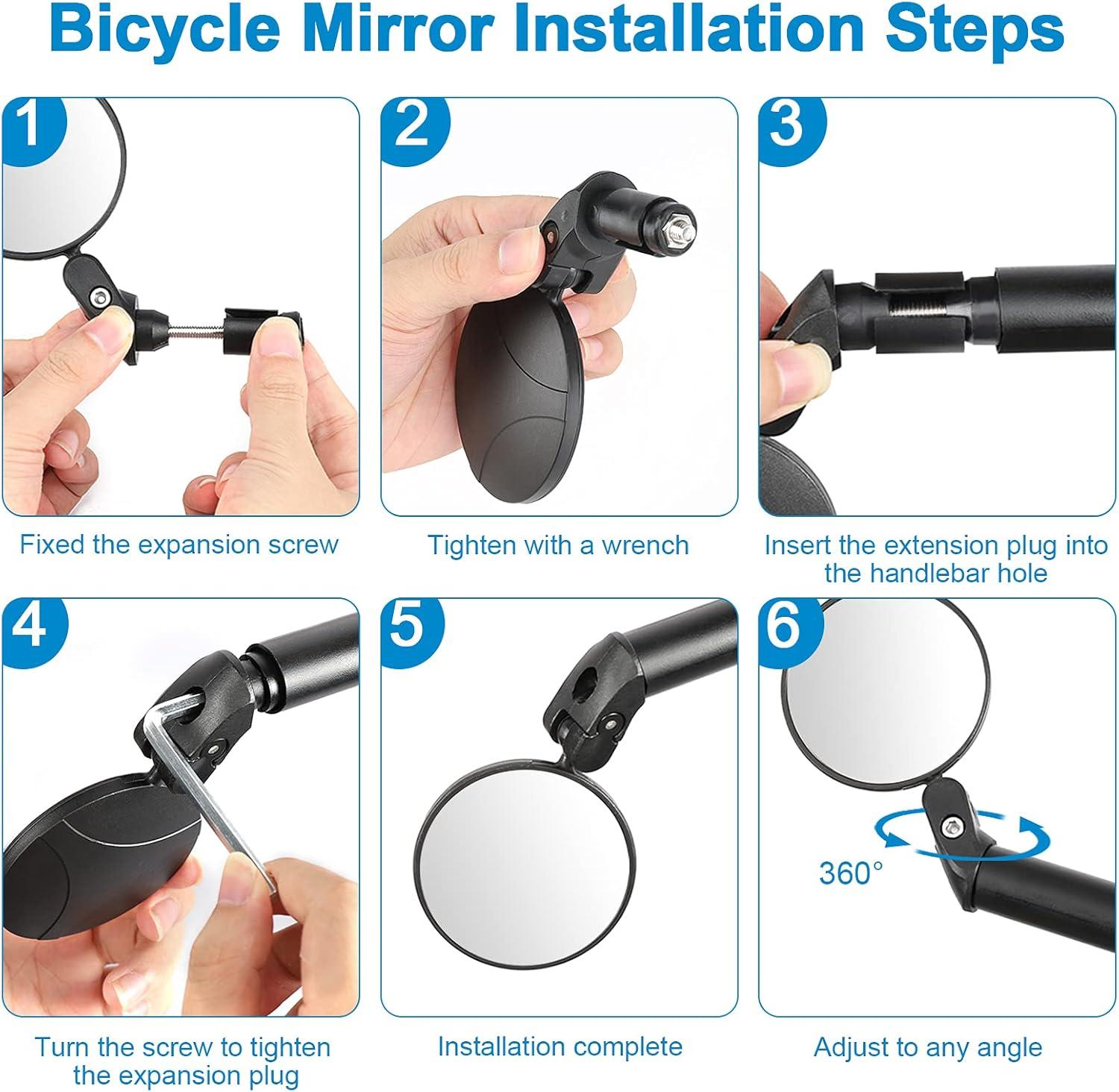 Bicycle Mirror Installation Steps

1

Fixed the expansion screw

2

Tighten with a wrench

3

Insert the extension plug into the handlebar hole

4

Turn the screw to tighten the expansion plug

5

Installation complete

6

360°

Adjust to any angle