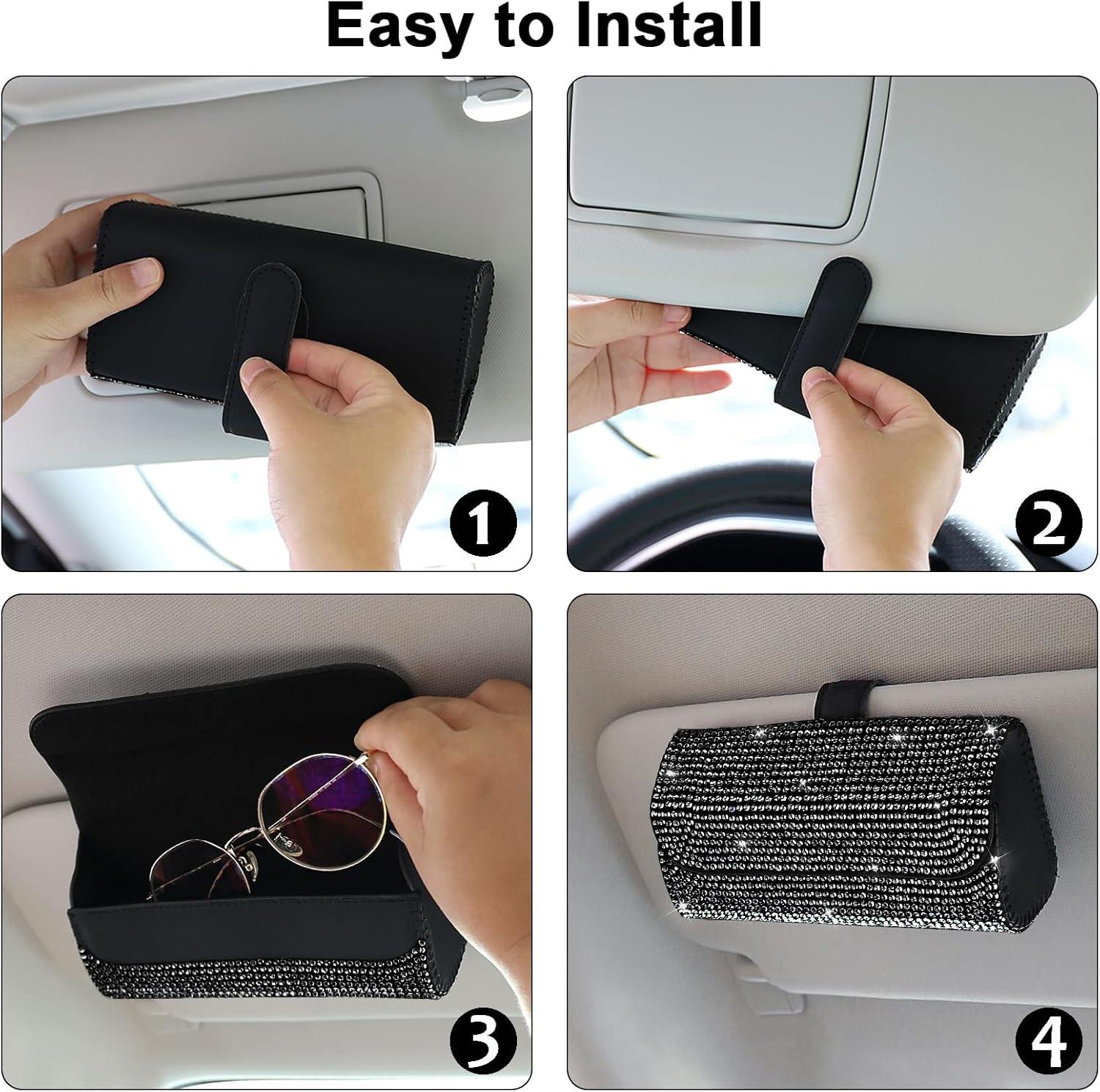 Easy to Install

1

2

3

4