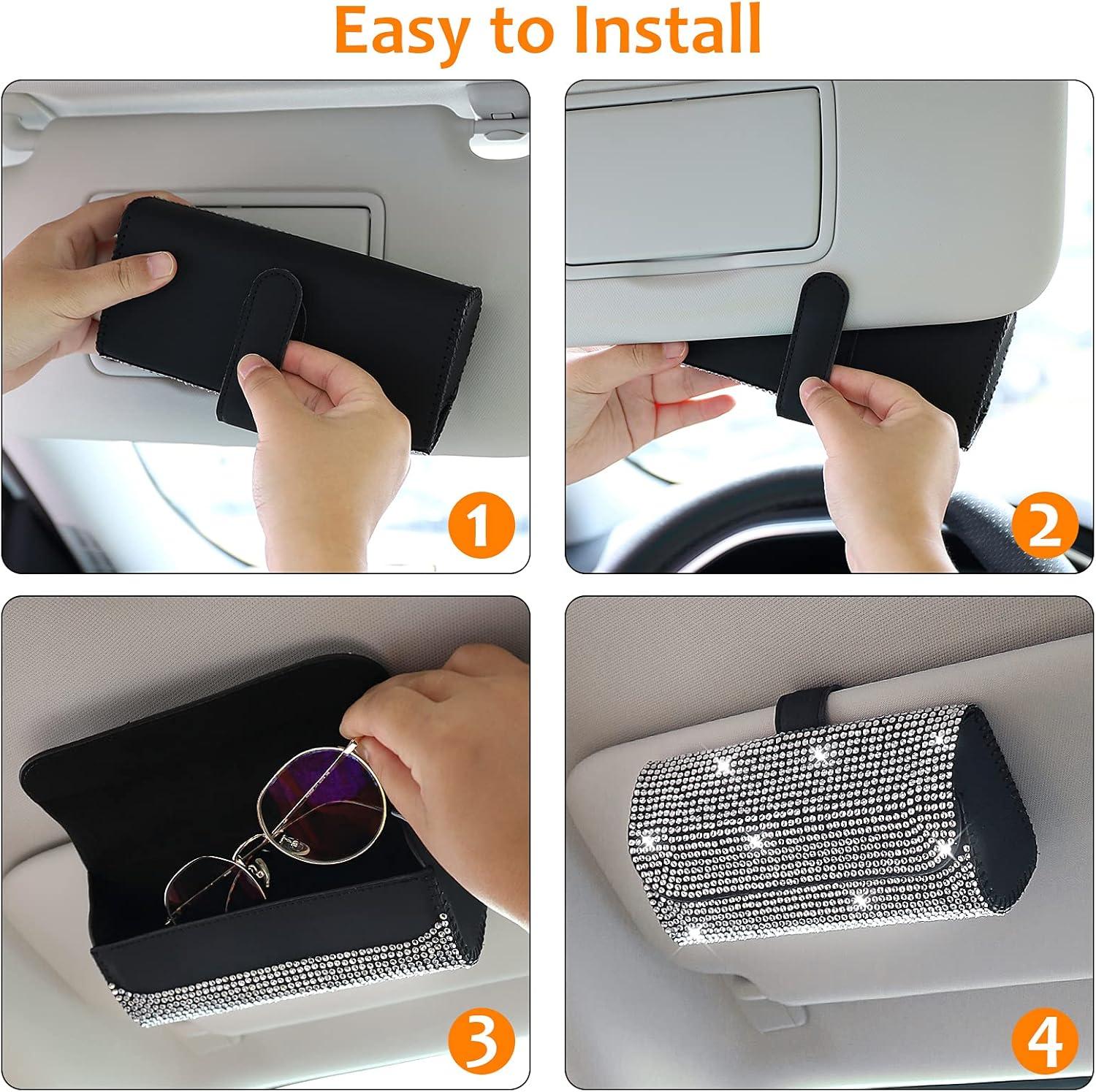 Easy to Install

1

2

3

4