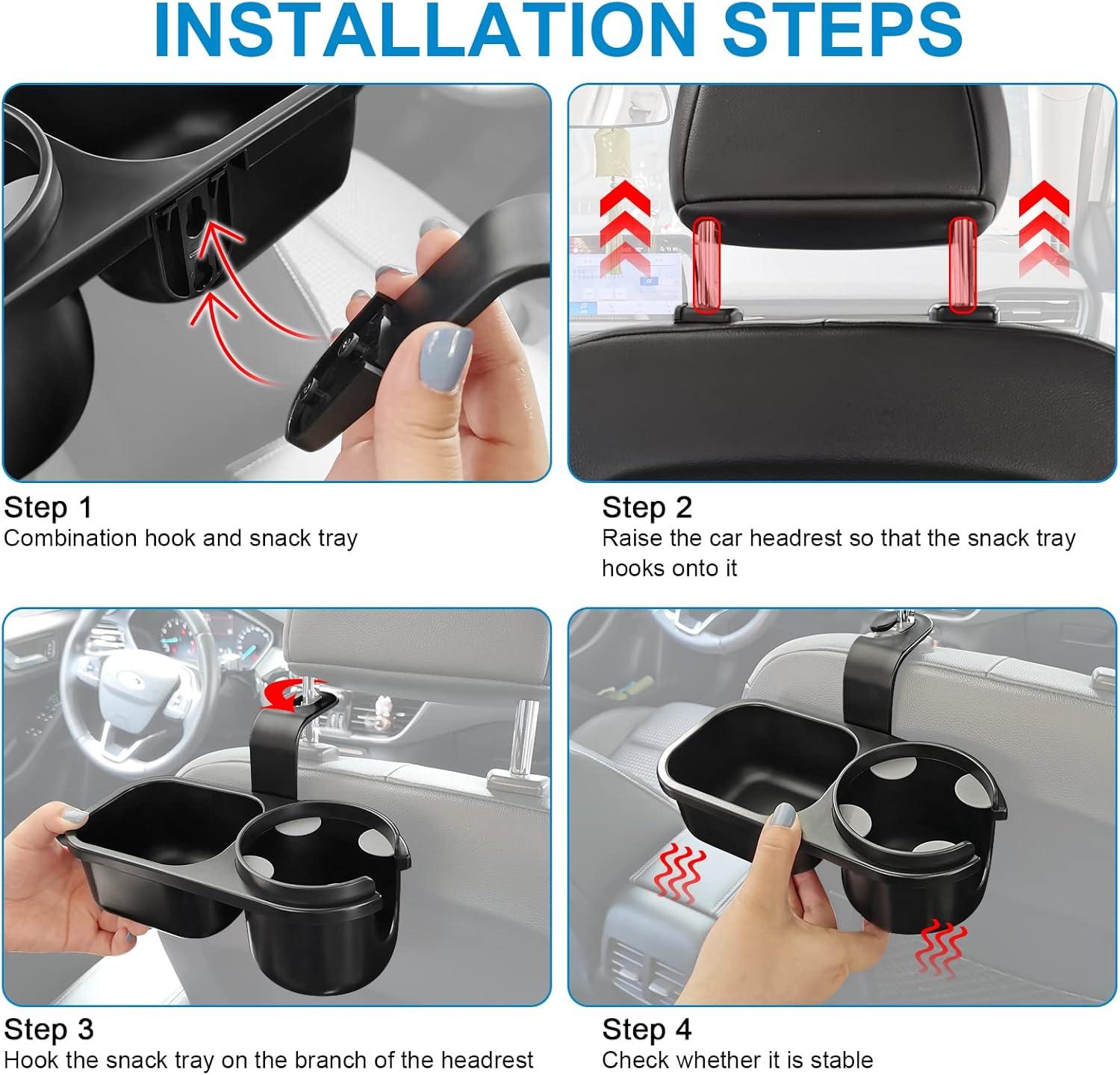 INSTALLATION STEPS

Step 1
Combination hook and snack tray

Step 2
Raise the car headrest so that the snack tray hooks onto it

Step 3
Hook the snack tray on the branch of the headrest

Step 4
Check whether it is stable