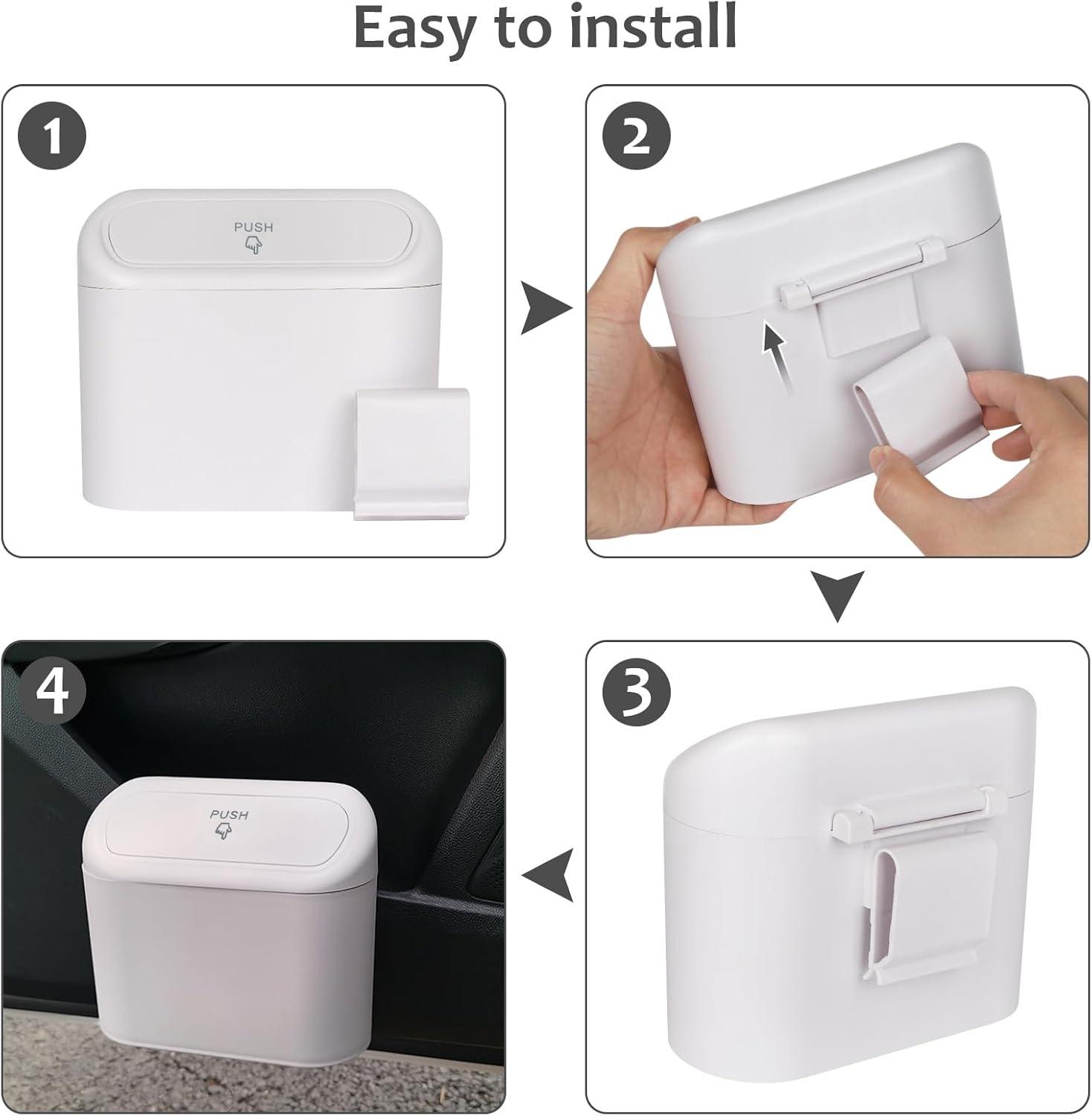 Easy to install

1

PUSH

2

3

4

PUSH