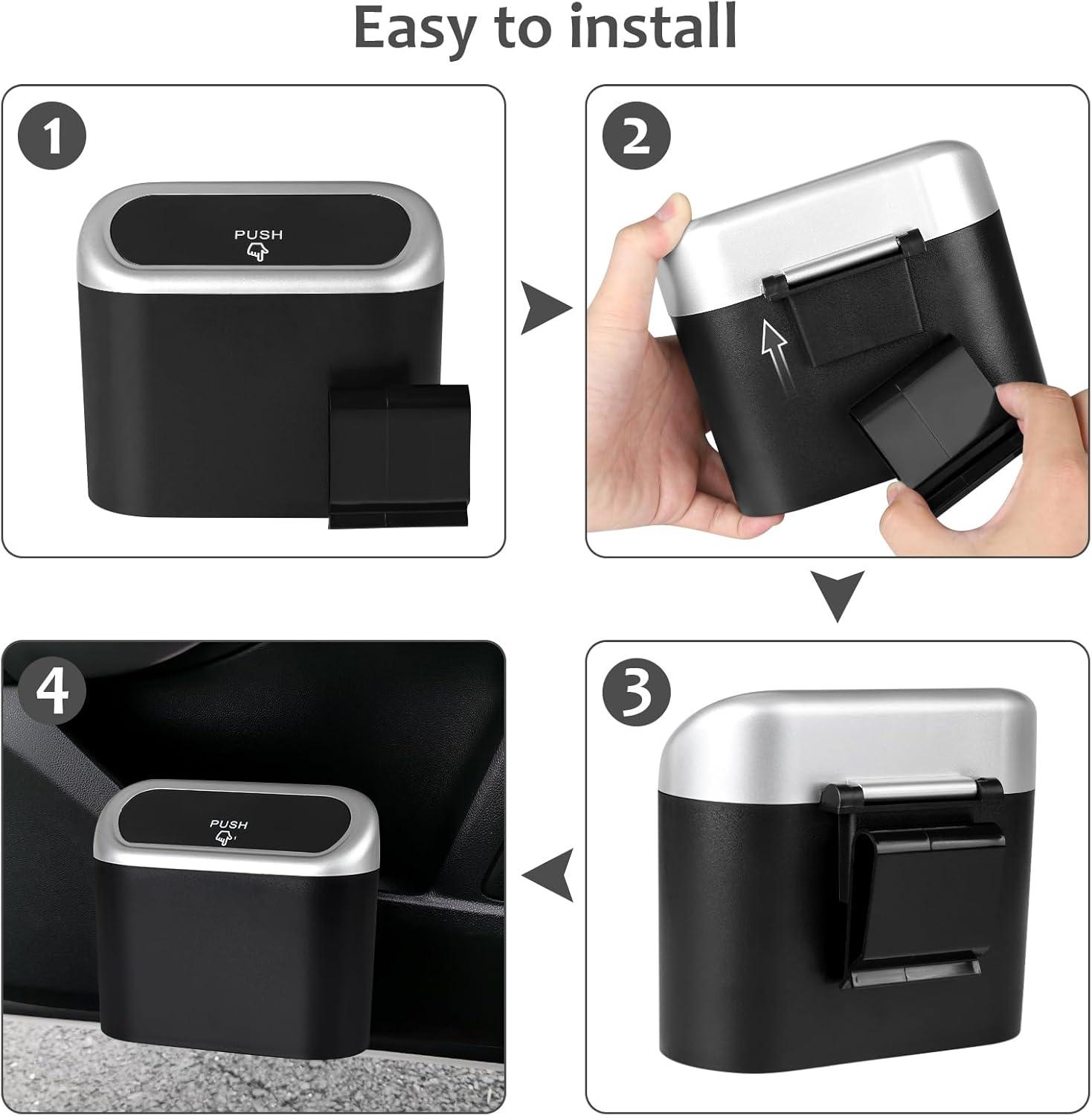 Easy to install

1

PUSH

2

3

4

PUSH