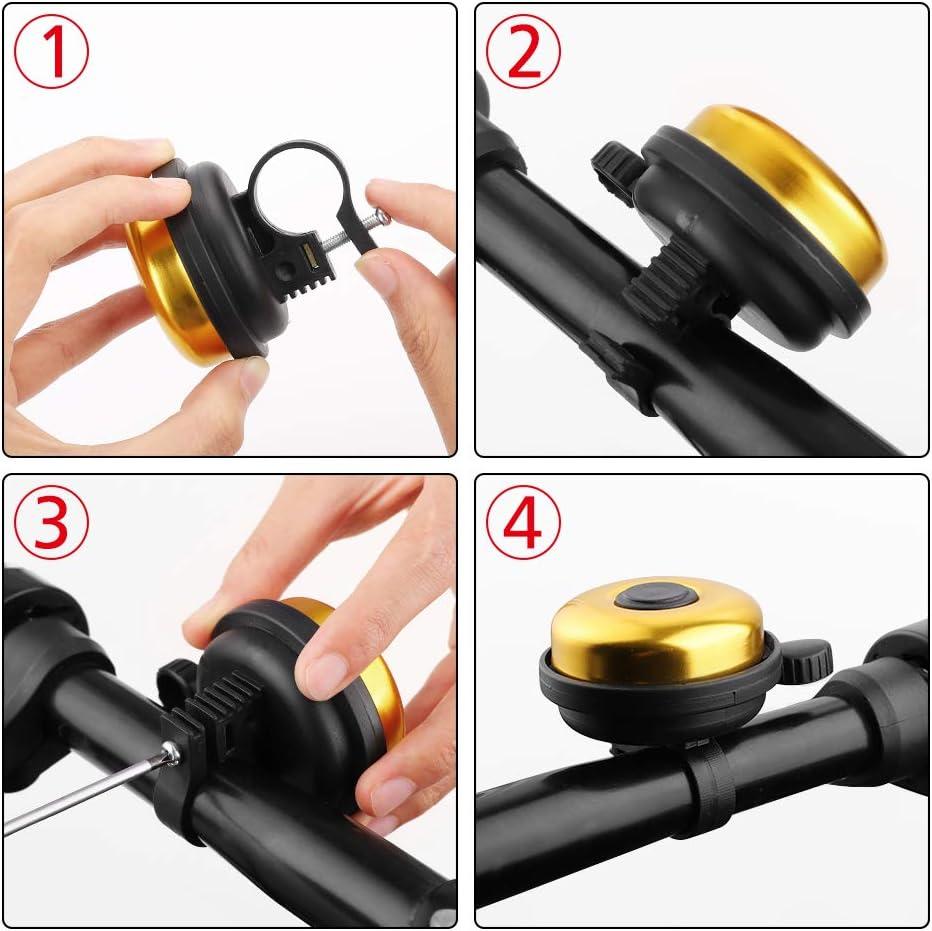 ①
②
③
④