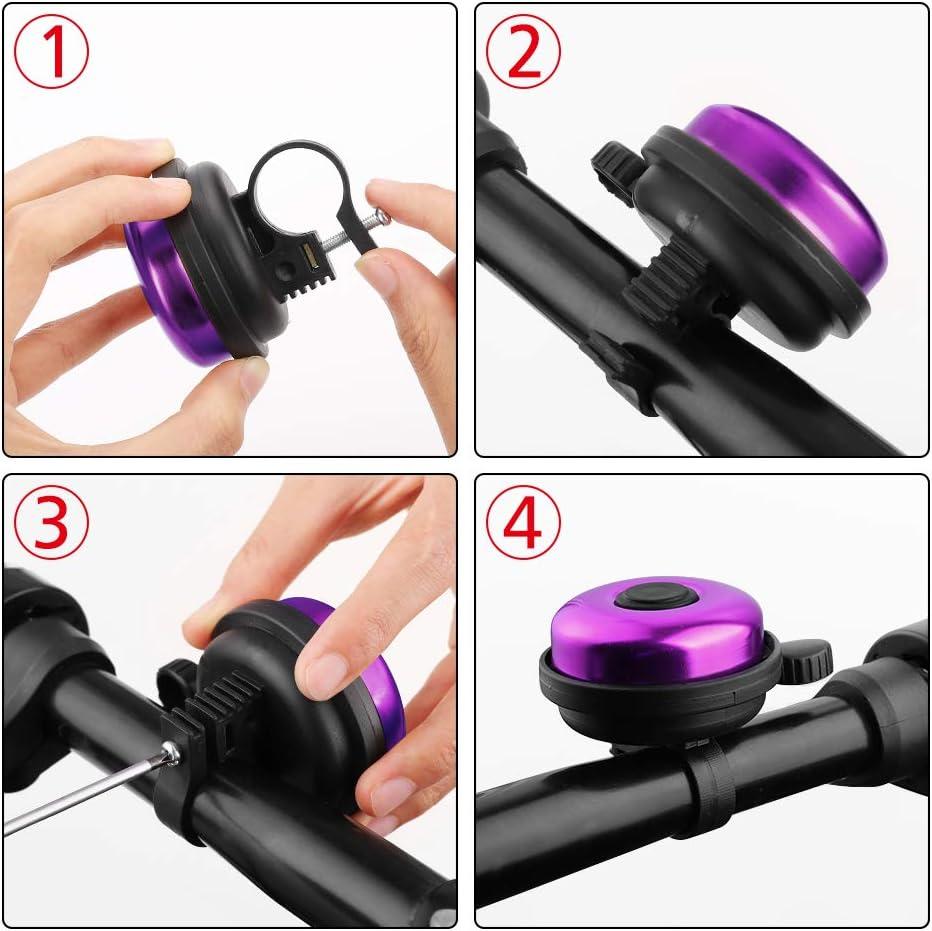 ①
②
③
④