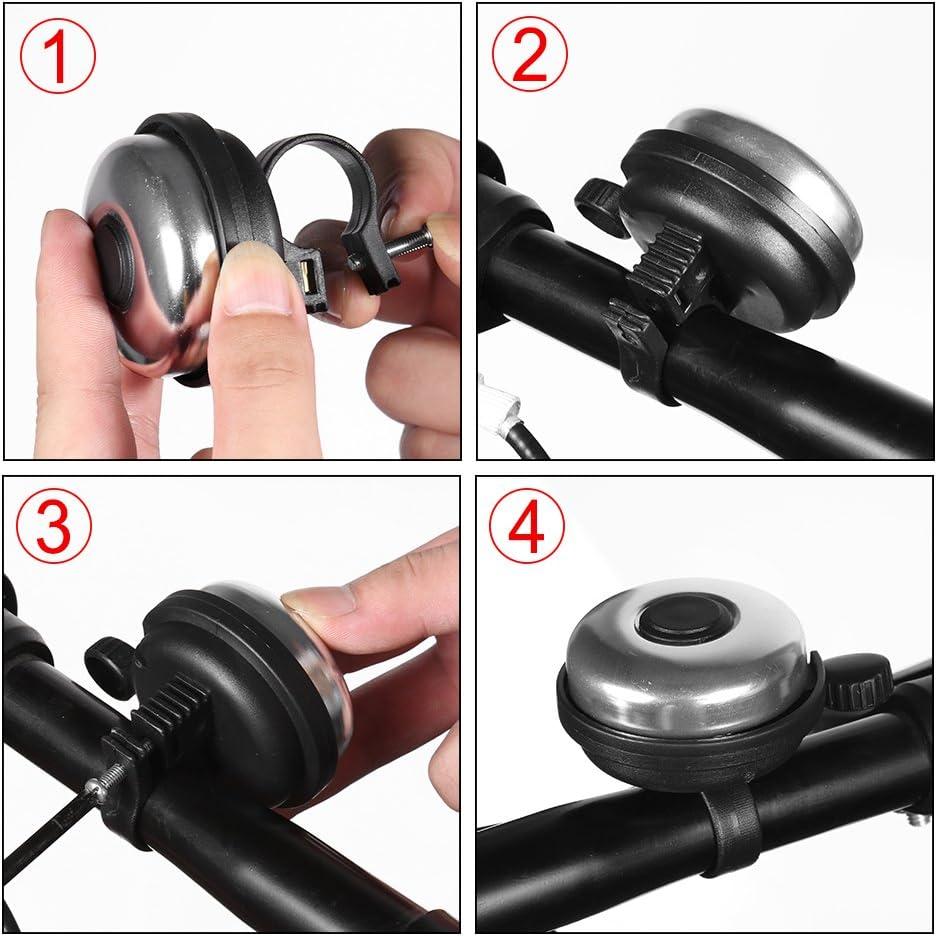 ①
②
③
④