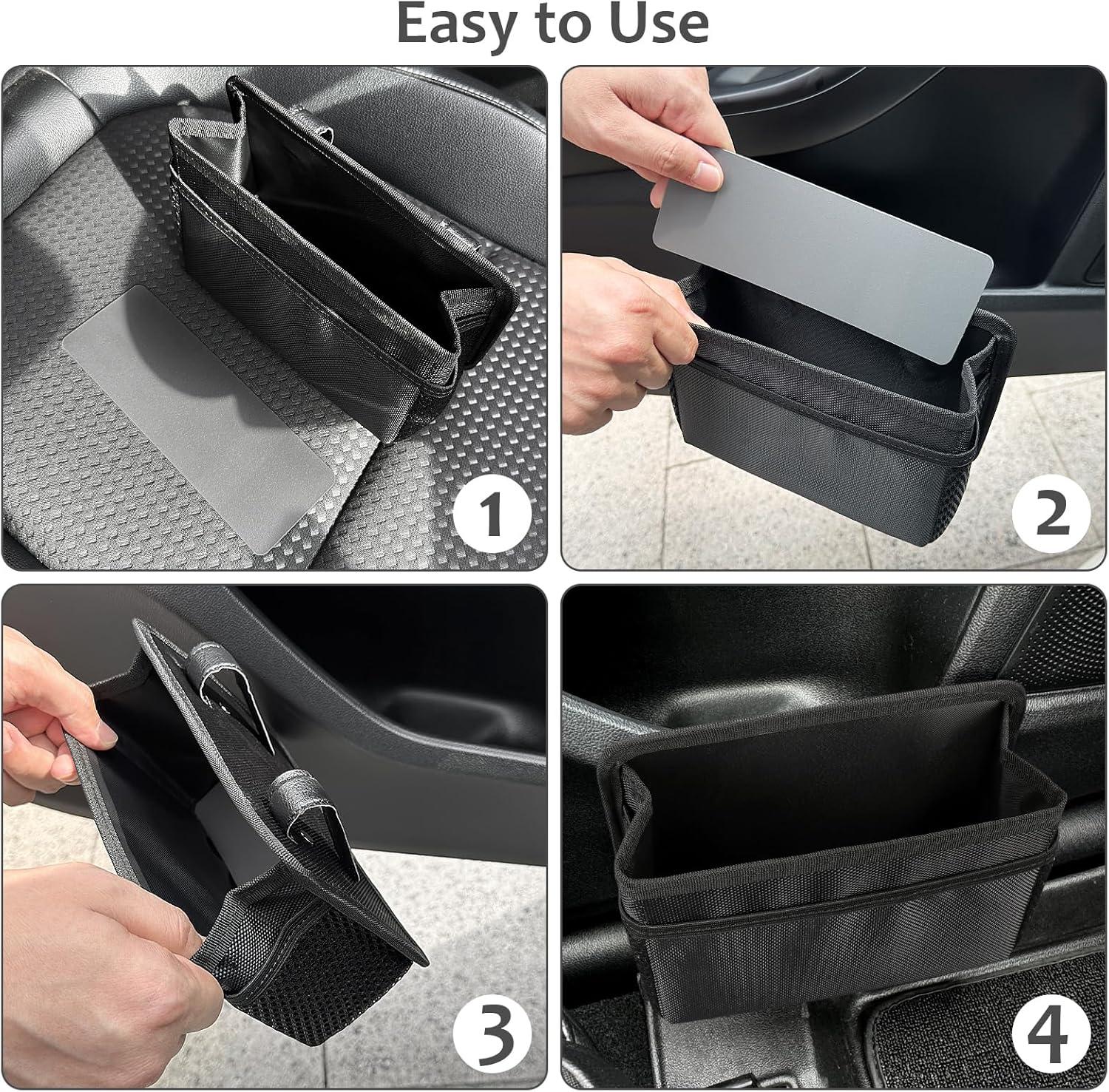 Easy to Use

1

2

3

4