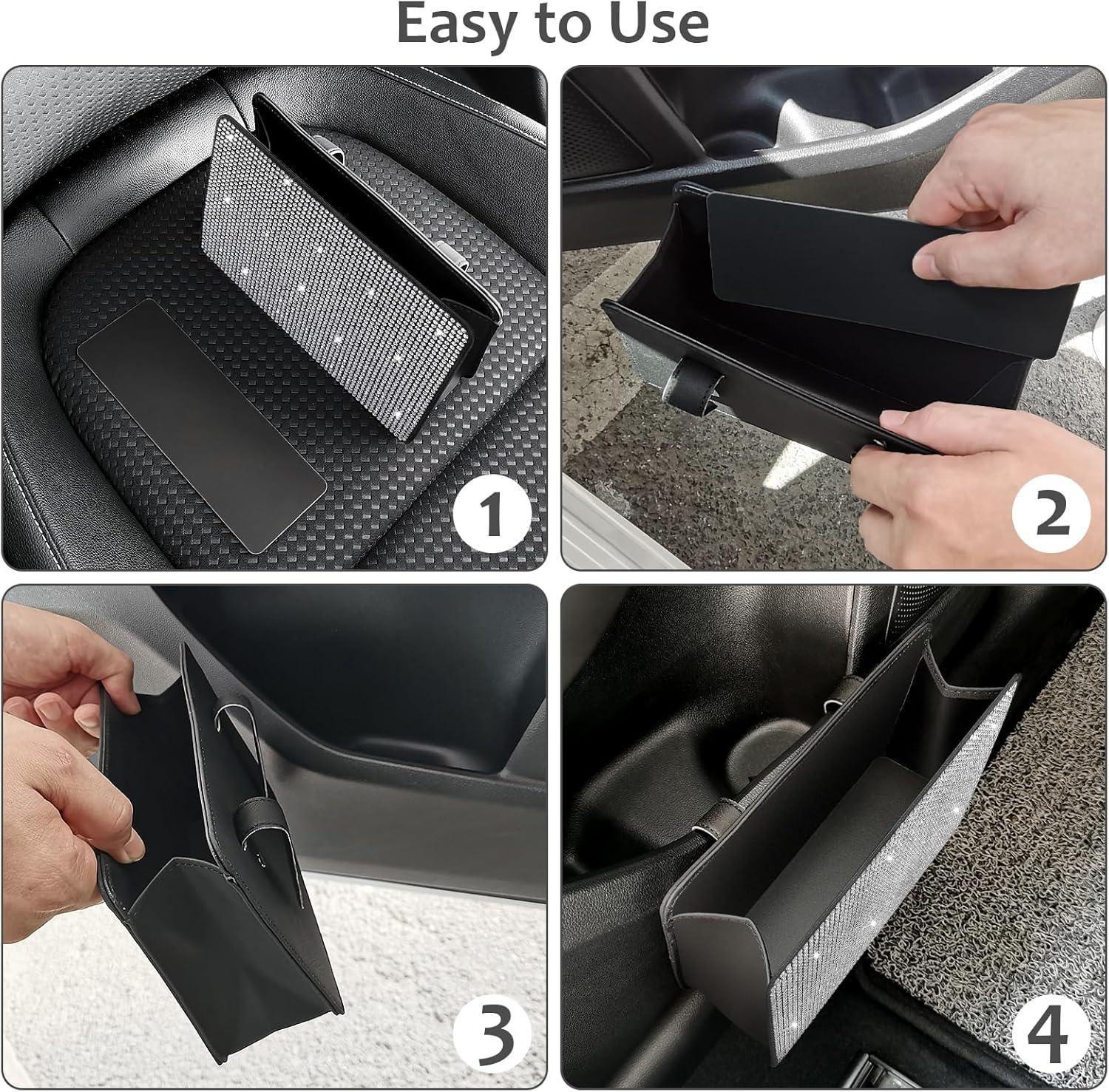 Easy to Use

1

2

3

4