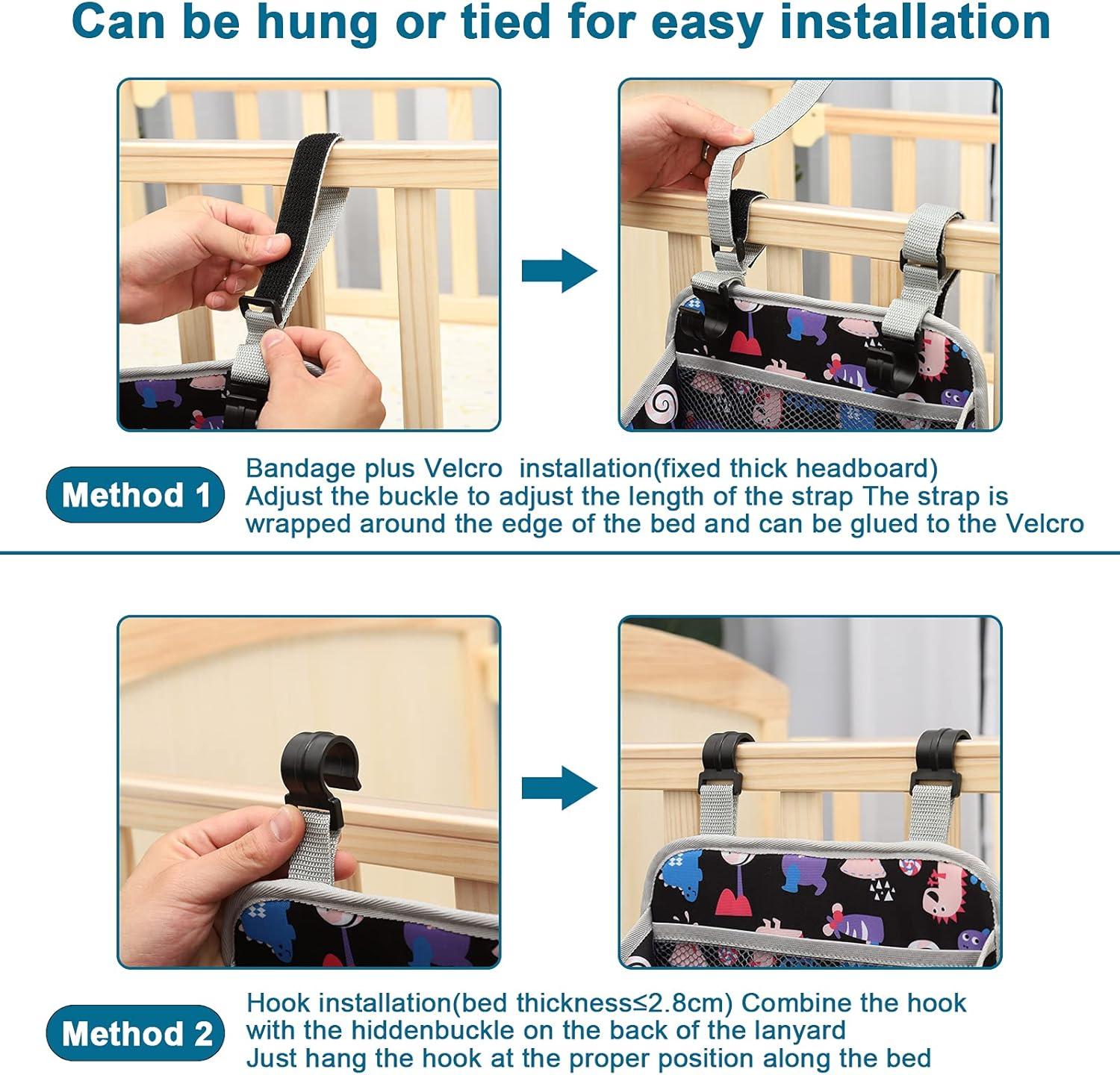 Can be hung or tied for easy installation

Method 1

Bandage plus Velcro installation(fixed thick headboard)
Adjust the buckle to adjust the length of the strap The strap is wrapped around the edge of the bed and can be glued to the Velcro

Method 2

Hook installation(bed thickness≤2.8cm) Combine the hook with the hiddenbuckle on the back of the lanyard
Just hang the hook at the proper position along the bed