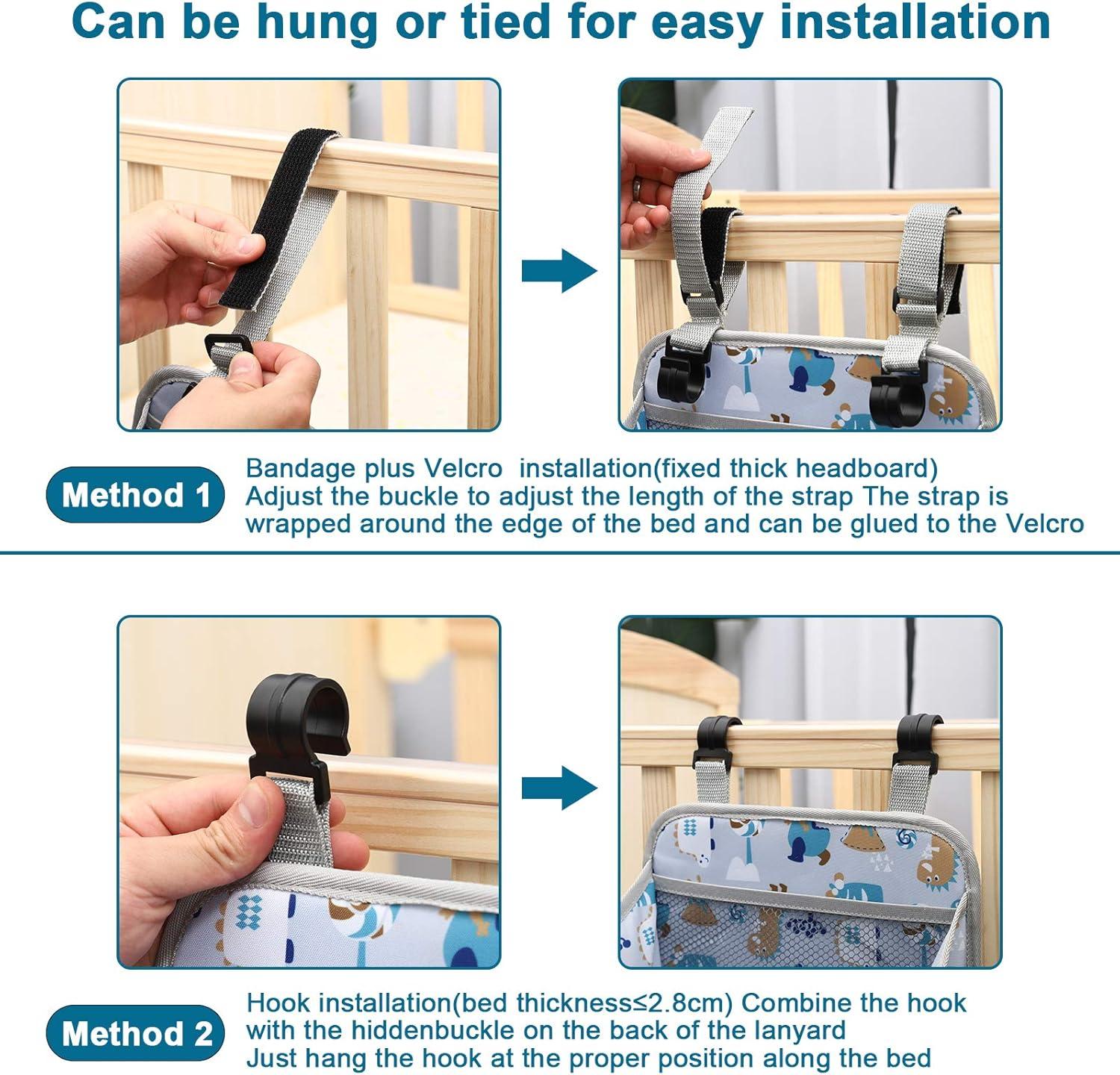 Can be hung or tied for easy installation

Method 1

Bandage plus Velcro installation(fixed thick headboard)
Adjust the buckle to adjust the length of the strap The strap is wrapped around the edge of the bed and can be glued to the Velcro

Method 2

Hook installation(bed thickness≤2.8cm) Combine the hook with the hiddenbuckle on the back of the lanyard
Just hang the hook at the proper position along the bed