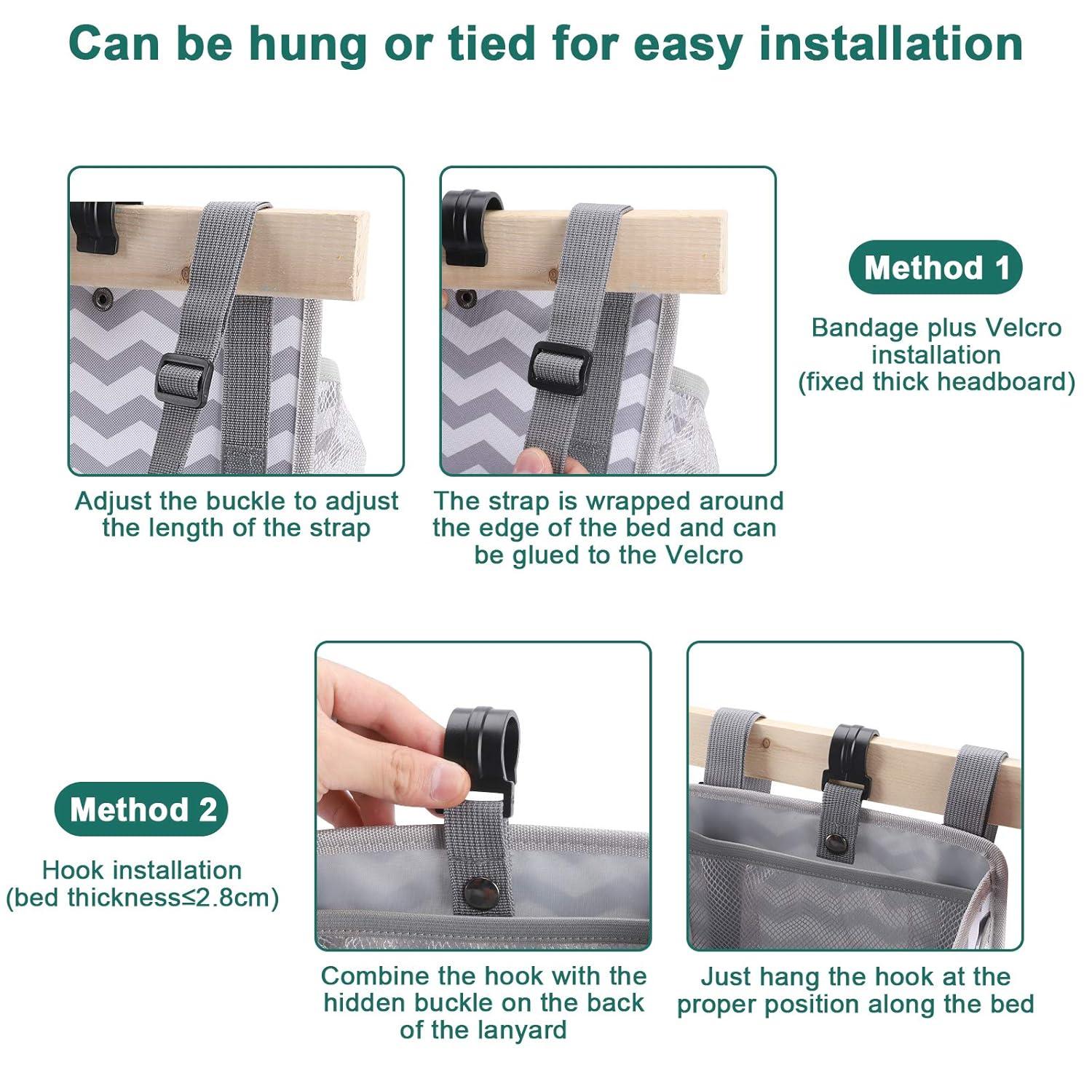 Can be hung or tied for easy installation

Adjust the buckle to adjust the length of the strap

The strap is wrapped around the edge of the bed and can be glued to the Velcro

Method 1

Bandage plus Velcro installation (fixed thick headboard)

Method 2

Hook installation (bed thickness≤2.8cm)

Combine the hook with the hidden buckle on the back of the lanyard

Just hang the hook at the proper position along the bed