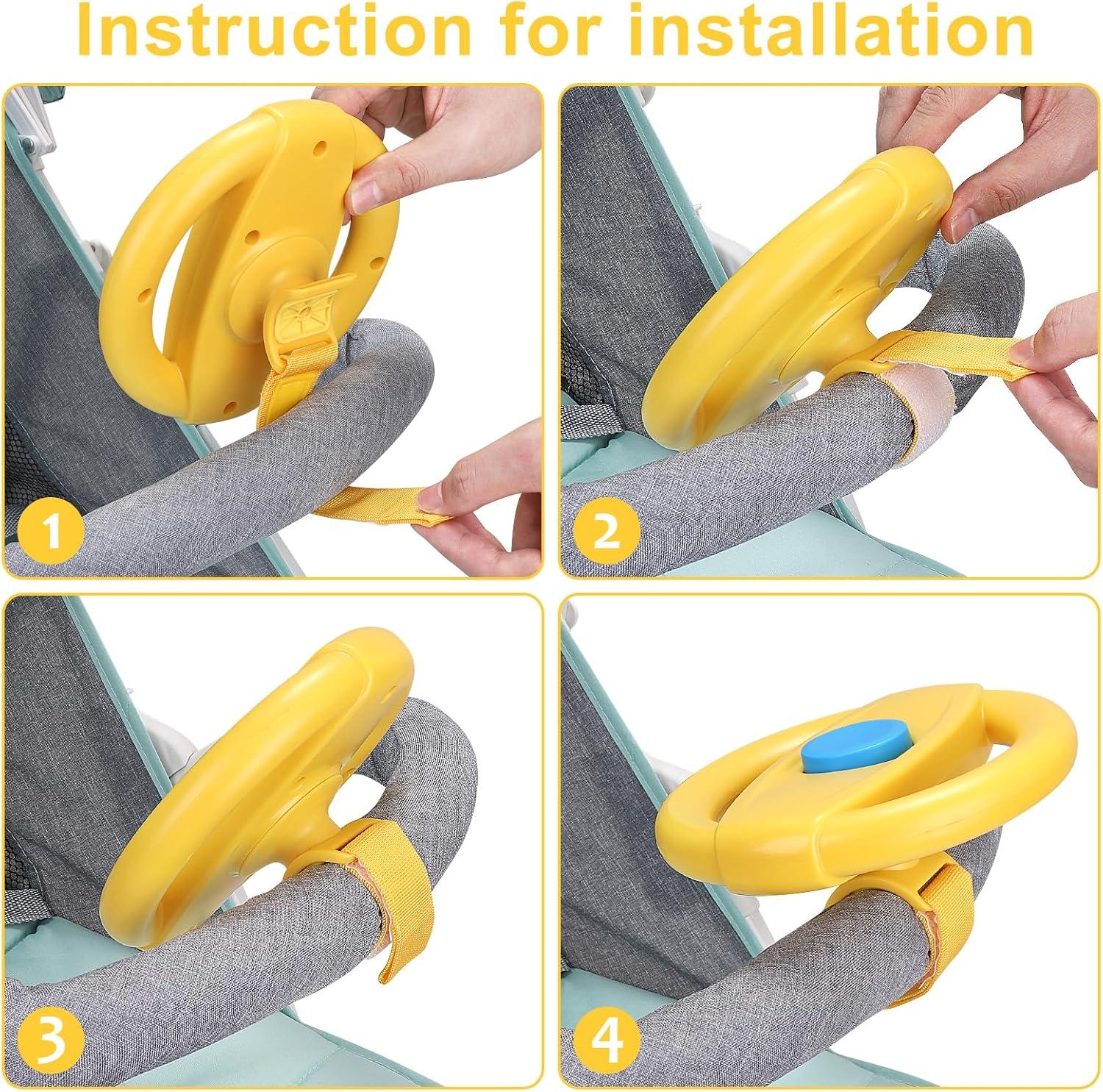 Instruction for installation

1

2

3

4