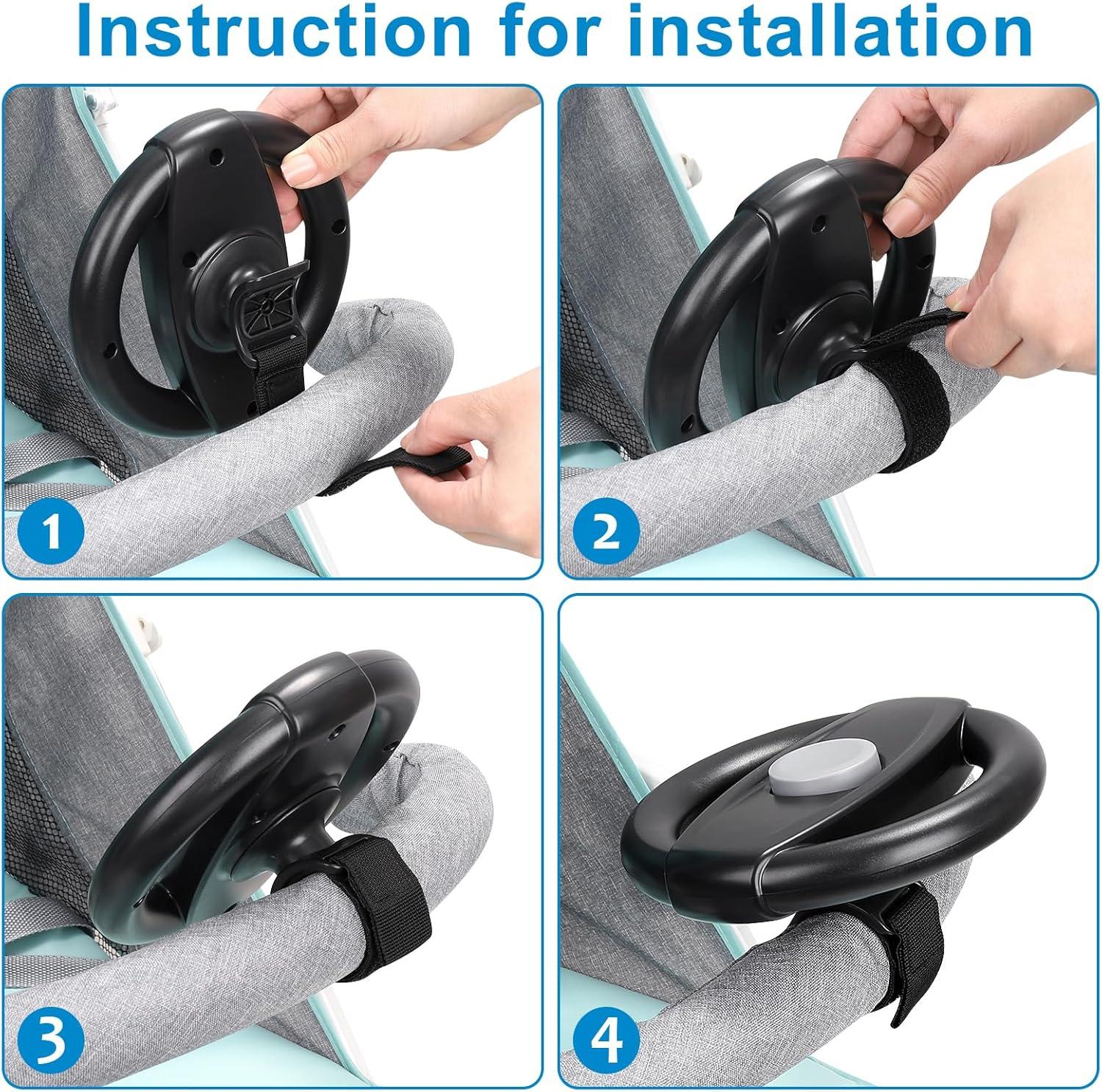 Instruction for installation

1

2

3

4