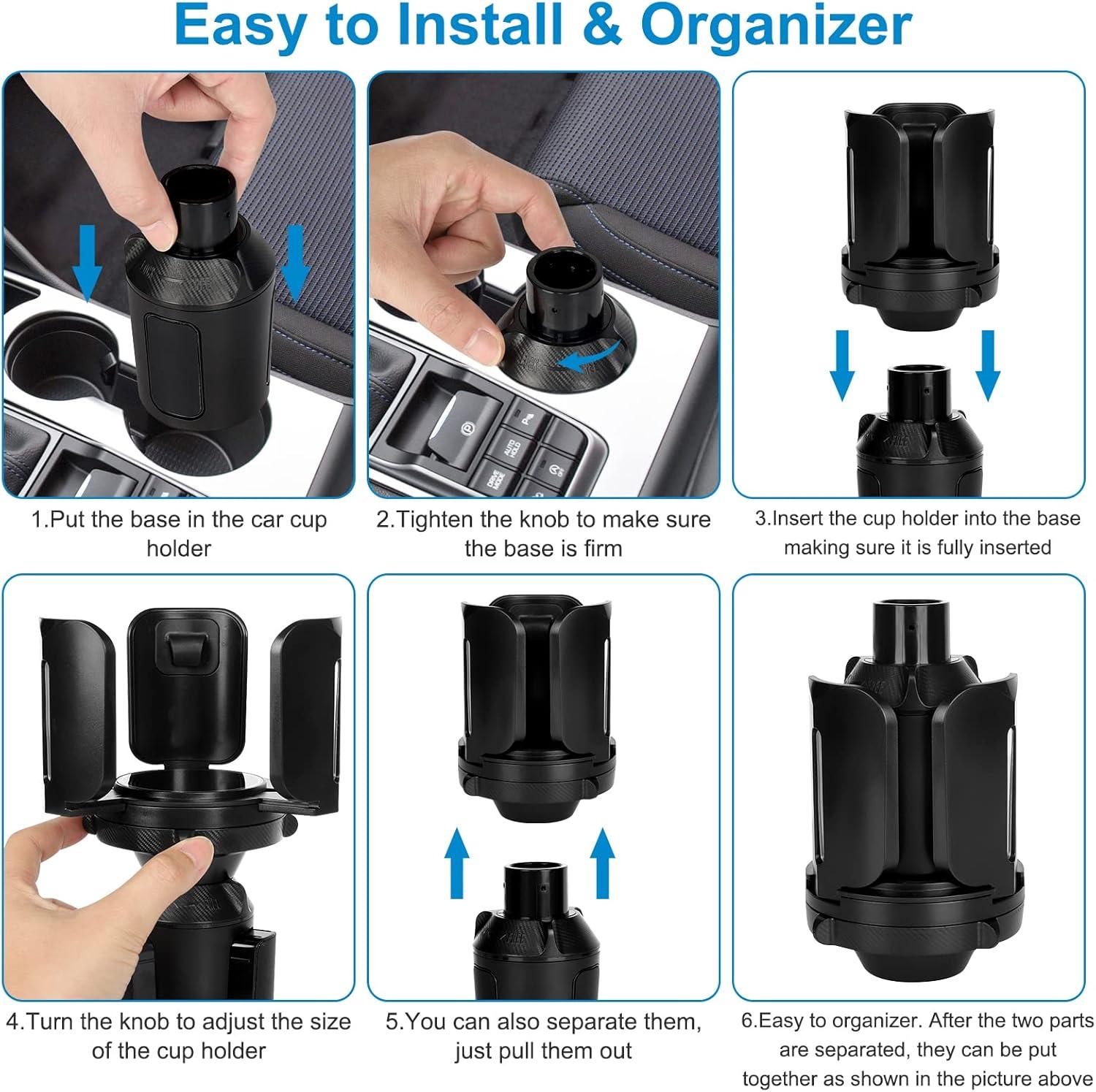 Easy to Install & Organizer

1.Put the base in the car cup holder

2.Tighten the knob to make sure the base is firm

3.Insert the cup holder into the base making sure it is fully inserted

4.Turn the knob to adjust the size of the cup holder

5.You can also separate them, just pull them out

6.Easy to organizer. After the two parts are separated, they can be put together as shown in the picture above