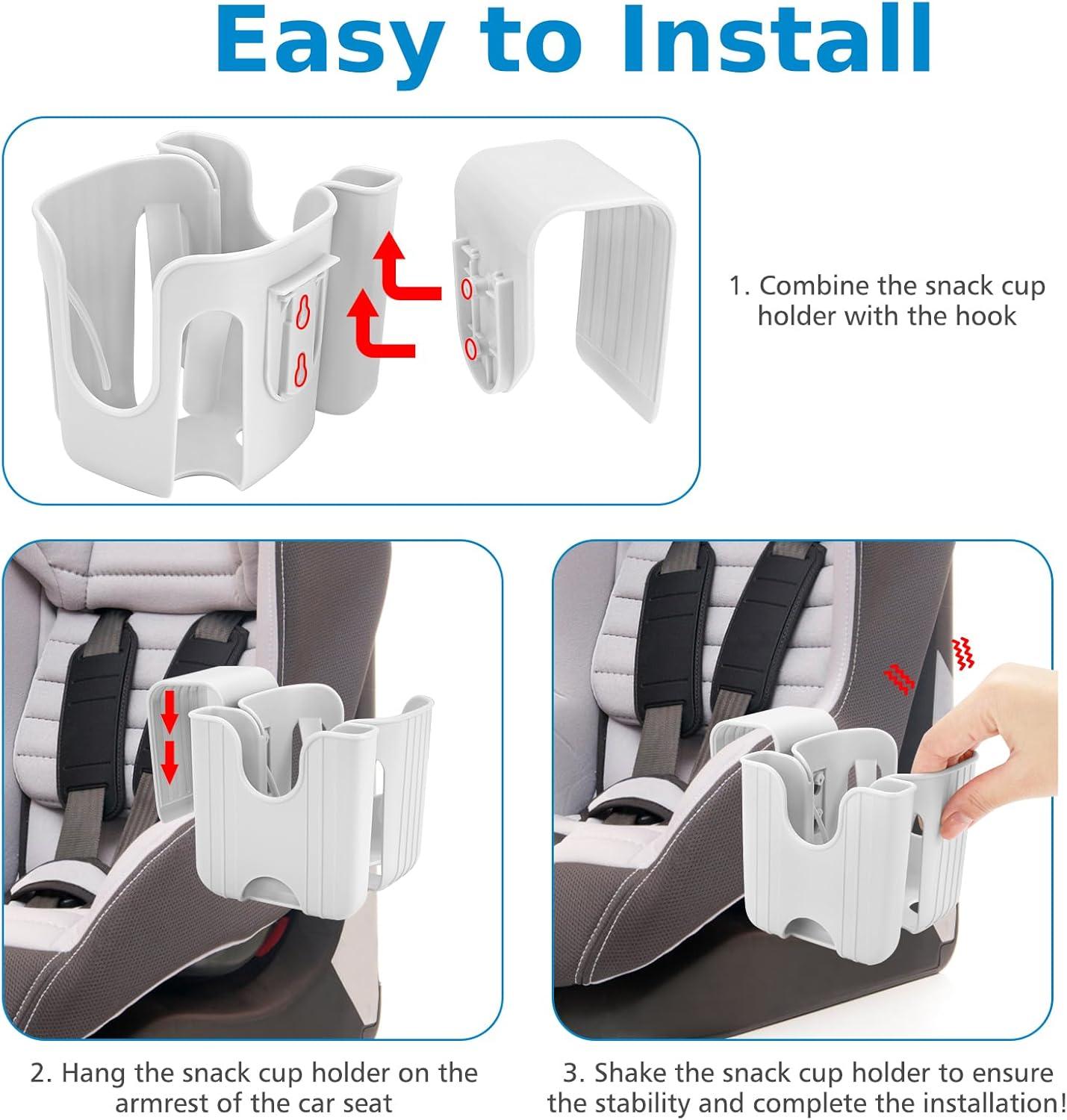 Easy to Install

1. Combine the snack cup holder with the hook

2. Hang the snack cup holder on the armrest of the car seat

3. Shake the snack cup holder to ensure the stability and complete the installation!