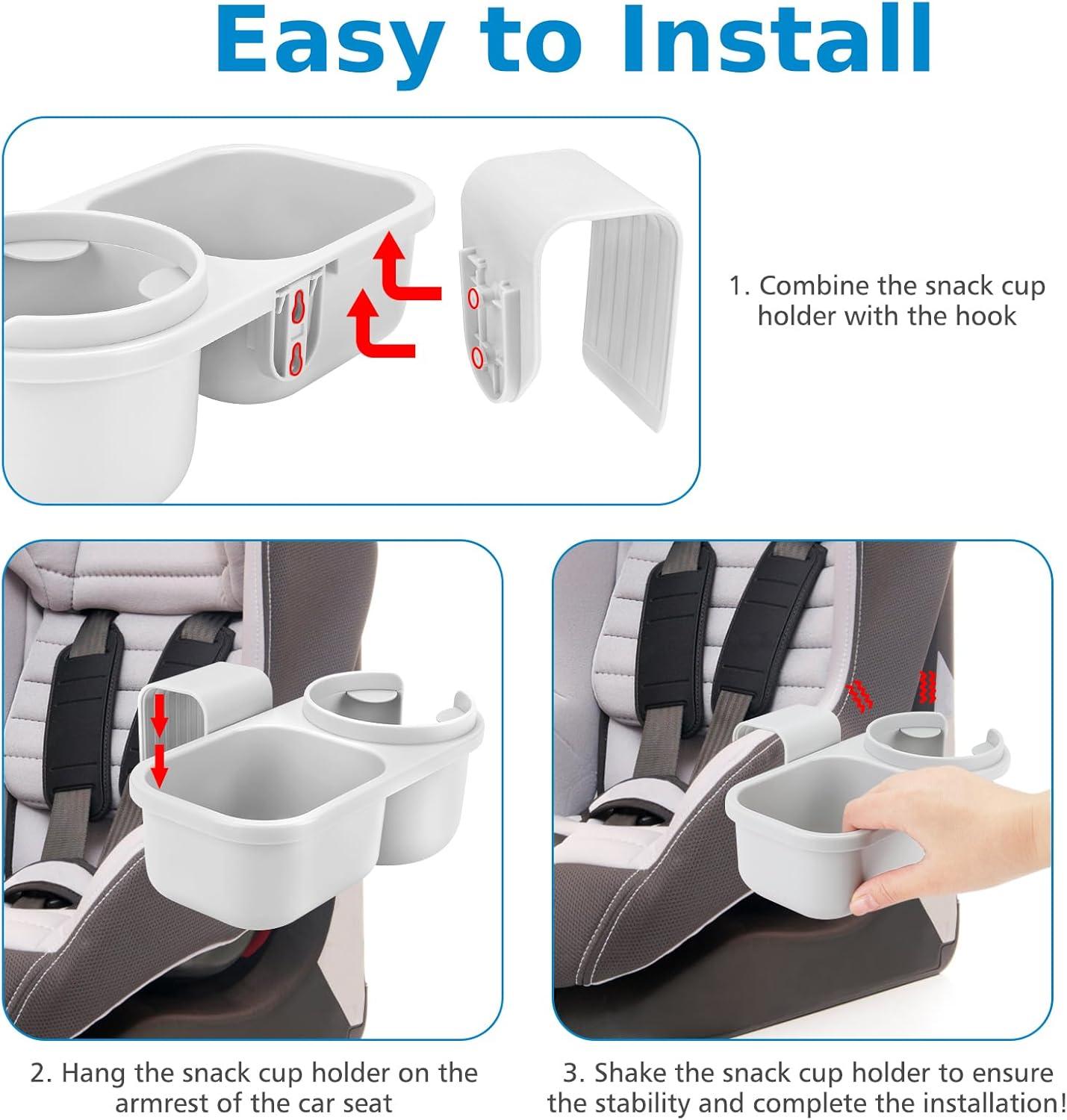 Easy to Install

1. Combine the snack cup holder with the hook

2. Hang the snack cup holder on the armrest of the car seat

3. Shake the snack cup holder to ensure the stability and complete the installation!