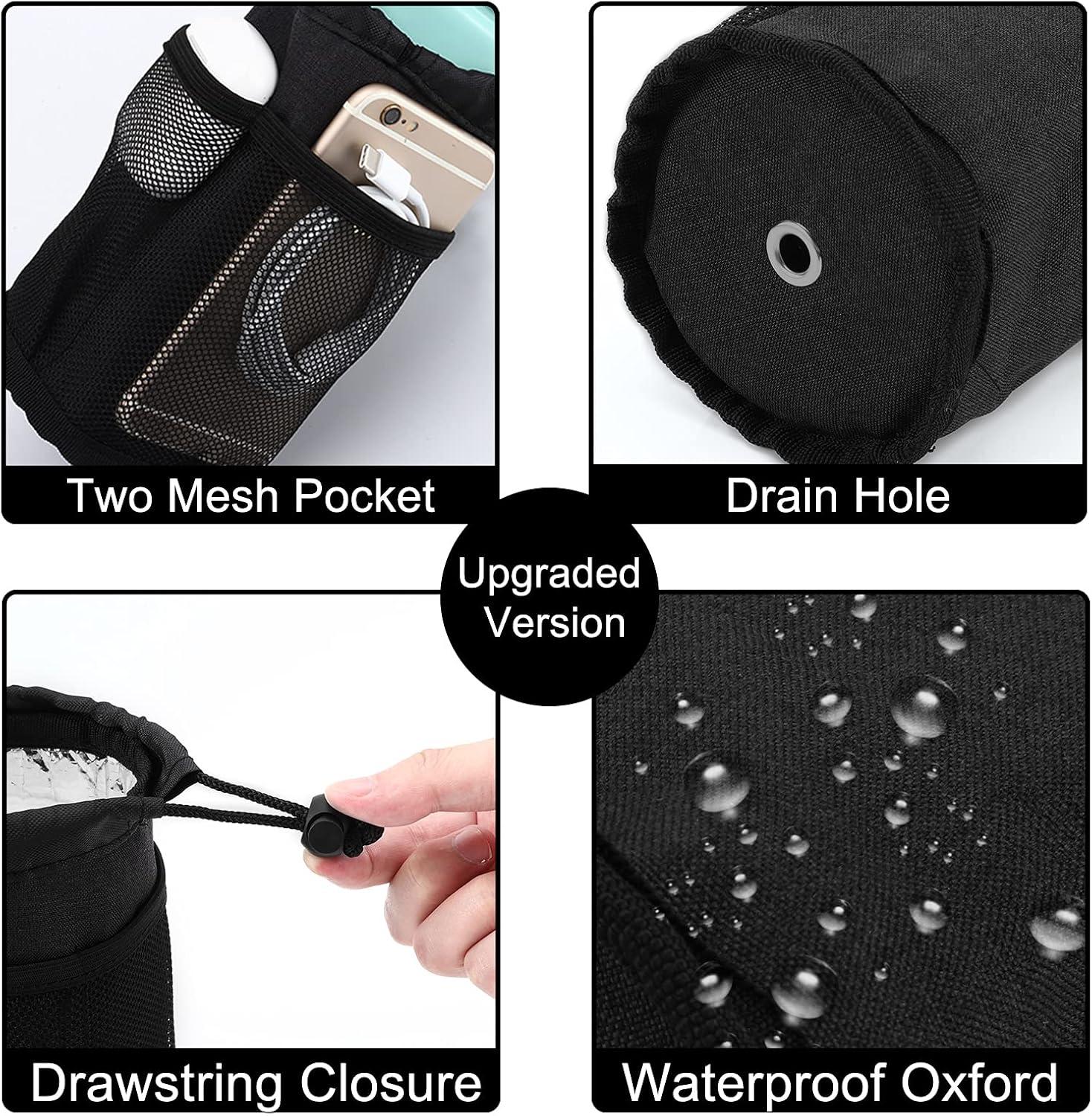 Two Mesh Pocket

Drain Hole

Upgraded Version

Drawstring Closure

Waterproof Oxford